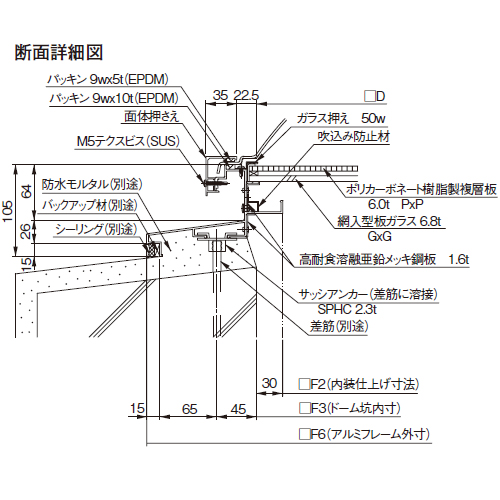 断面詳細図

パッキン 9wx5t(EPDM)
パッキン 9wx10t(EPDM)
面体押さえ
M5テクスビス(SUS)
35 22.5
□D
ガラス押え 50w
吹込み防止材
105
64
26
15
防水モルタル(別途)
バックアップ材(別途)
シーリング(別途)
ポリカーボネート樹脂製複層板 6.0t PxP
網入型板ガラス 6.8t GxG
高耐食溶融亜鉛メッキ鋼板 1.6t
サッシアンカー(差筋に溶接) SPHC 2.3t
差筋(別途)
30
□F2(内装仕上げ寸法)
15 65 45
□F3(ドーム坑内寸)
□F6(アルミフレーム外寸)