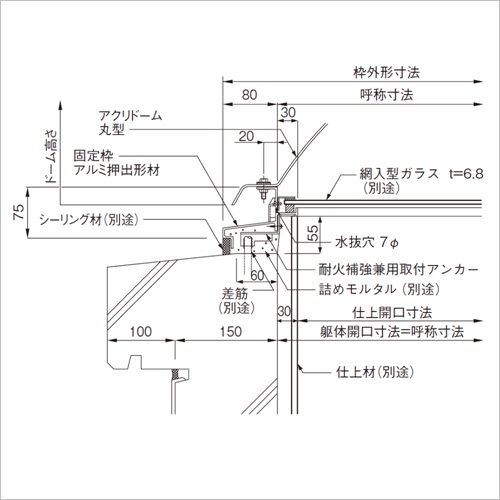 枠外形寸法
80
呼称寸法
30
アクリドーム
丸型
20
ドーム高さ
固定枠
アルミ押出形材
網入型ガラス t=6.8
(別途)
75
シーリング材(別途)
55
水抜穴 7φ
耐火補強兼用取付アンカー
60
詰めモルタル(別途)
差筋
(別途)
30
仕上開口寸法
100
150
躯体開口寸法=呼称寸法
仕上材(別途)