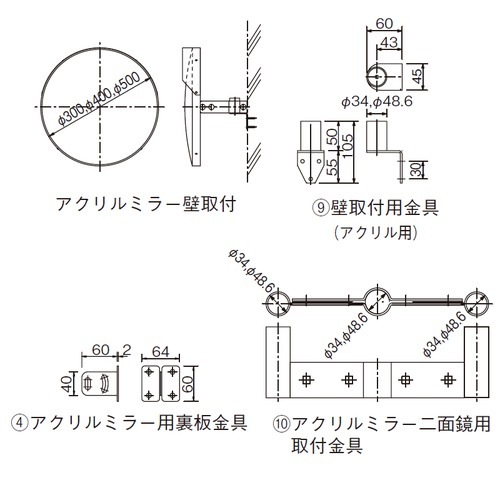 φ300,φ400,φ500

アクリルミラー壁取付

60
43
45
φ34,φ48.6
50
105
55
30

⑨壁取付用金具
(アクリル用)

φ34,φ48.6
φ34,φ48.6
φ34,φ48.6

60
2
64
40
60

④アクリルミラー用裏板金具

⑩アクリルミラー二面鏡用取付金具