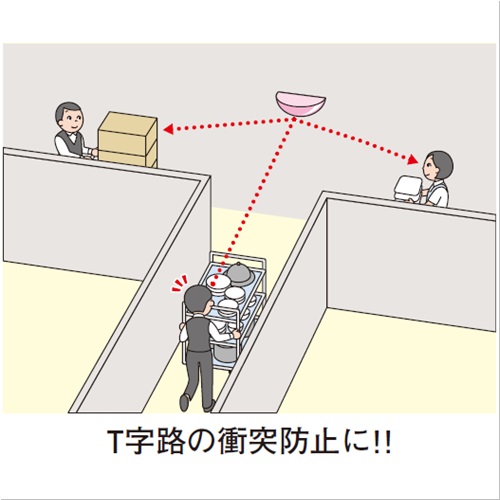 T字路の衝突防止に!!