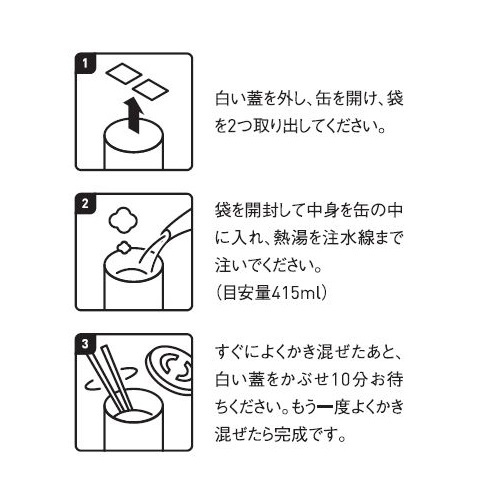 1

白い蓋を外し、缶を開け、袋を2つ取り出してください。

2

袋を開封して中身を缶の中に入れ、熱湯を注水線まで注いでください。
(目安量415ml)

3

すぐによくかき混ぜたあと、白い蓋をかぶせ10分お待ちください。もう一度よくかき混ぜたら完成です。