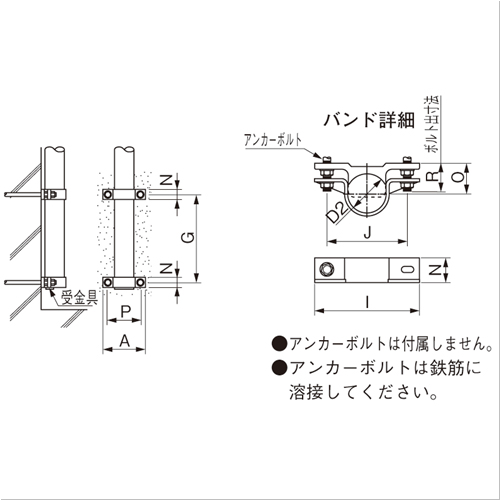 N
G
N
受金具
P
A

バンド詳細
アンカーボルト
ボルト出寸法
R
O
D2
J
N
I

●アンカーボルトは付属しません。
●アンカーボルトは鉄筋に溶接してください。