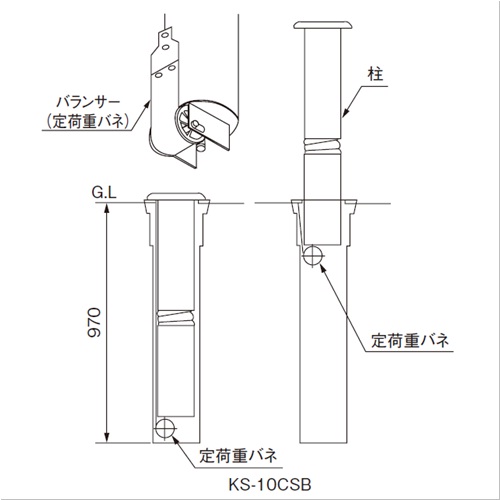 バランサー
(定荷重バネ)

柱

G.L

970

定荷重バネ

定荷重バネ

KS-10CSB