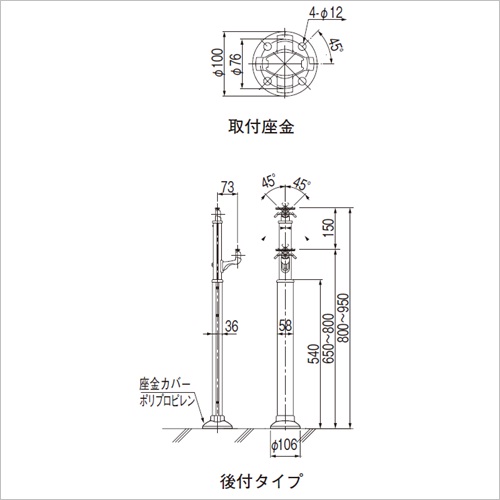 4-φ12
45°
φ100
φ76

取付座金

73
45°
45°
150
36
58
540
650~800
800~950
座金カバー
ポリプロピレン
φ106

後付タイプ