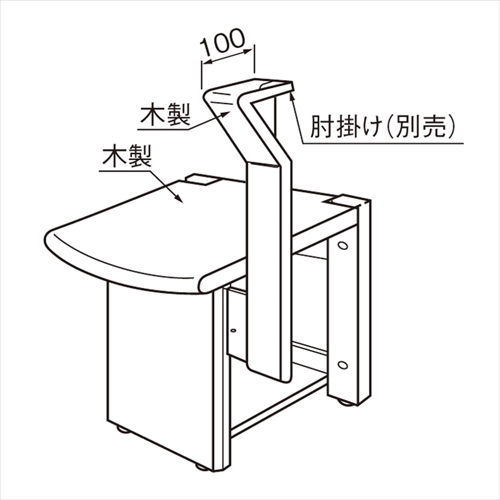 100

木製

肘掛け(別売)

木製