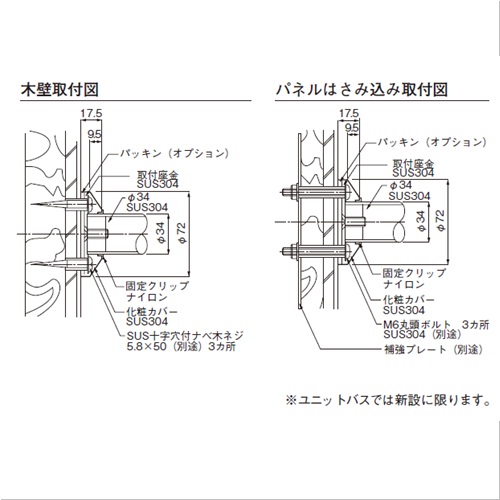 木壁取付図

17.5
9.5
パッキン（オプション）
取付座金
SUS304
φ34
SUS304
φ34
φ72
固定クリップ
ナイロン
化粧カバー
SUS304
SUS十字穴付ナベ木ネジ
5.8×50（別途）3カ所

パネルはさみ込み取付図

17.5
9.5
パッキン（オプション）
取付座金
SUS304
φ34
SUS304
φ34
φ72
固定クリップ
ナイロン
化粧カバー
SUS304
M6丸頭ボルト　3カ所
SUS304（別途）
補強プレート（別途）

※ユニットバスでは新設に限ります。