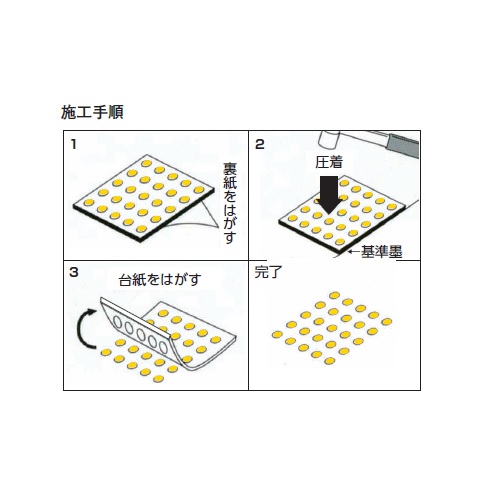 施工手順

1
裏紙をはがす

2
圧着
基準墨

3
台紙をはがす

完了