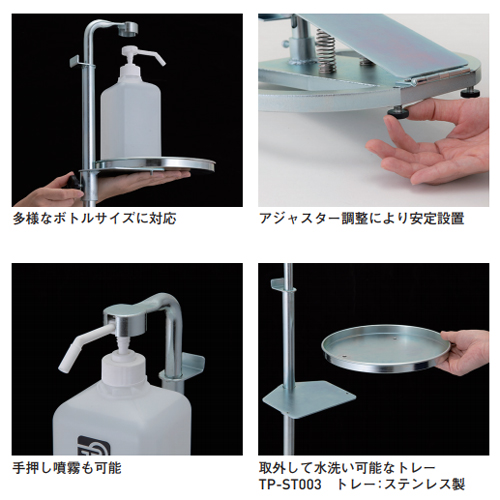 多様なボトルサイズに対応

アジャスター調整により安定設置

手押し噴霧も可能

取外して水洗い可能なトレー
TP-ST003　トレー：ステンレス製