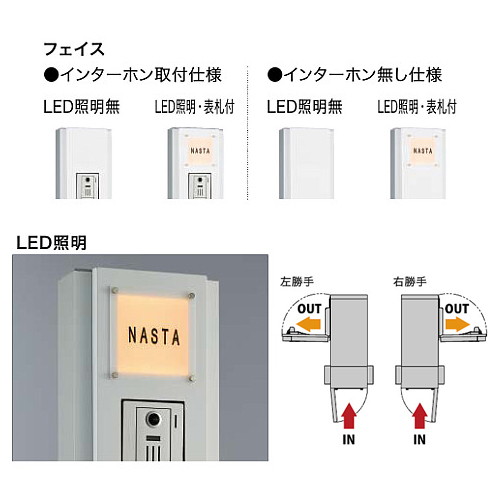 フェイス

●インターホン取付仕様

LED照明無

LED照明・表札付

NASTA

●インターホン無し仕様

LED照明無

LED照明・表札付

NASTA

LED照明

NASTA

左勝手

OUT

IN

右勝手

OUT

IN