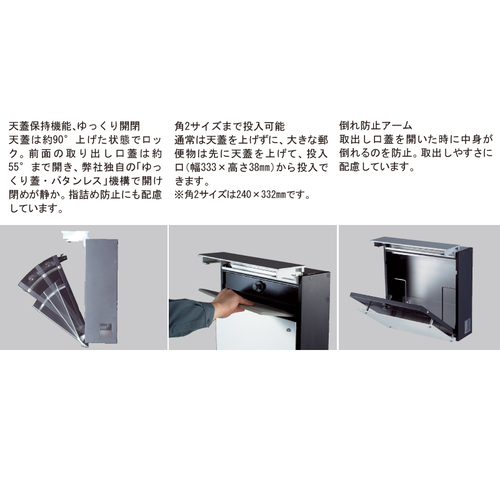 天蓋保持機能、ゆっくり開閉
天蓋は約90°上げた状態でロック。前面の取り出し口蓋は約55°まで開き、弊社独自の「ゆっくり蓋・バタンレス」機構で開け閉めが静か。指詰め防止にも配慮しています。

角2サイズまで投入可能
通常は天蓋を上げずに、大きな郵便物は先に天蓋を上げて、投入口(幅333×高さ38mm)から投入できます。
※角2サイズは240×332mmです。

倒れ防止アーム
取出し口蓋を開いた時に中身が倒れるのを防止。取出しやすさに配慮しています。