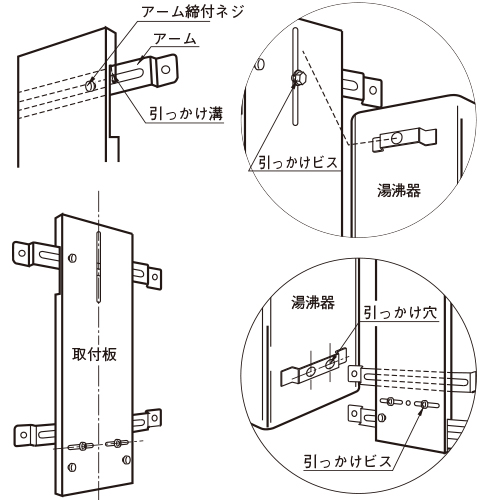 アーム締付ネジ
アーム
引っかけ溝

引っかけビス
湯沸器

取付板

湯沸器
引っかけ穴
引っかけビス