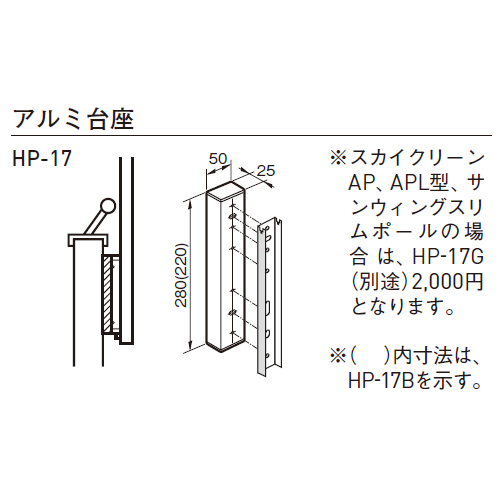 アルミ台座

HP-17

50

25

280(220)

※スカイクリーンAP、APL型、サンウィングスリムポールの場合は、HP-17G（別途）2,000円となります。

※(　)内寸法は、HP-17Bを示す。