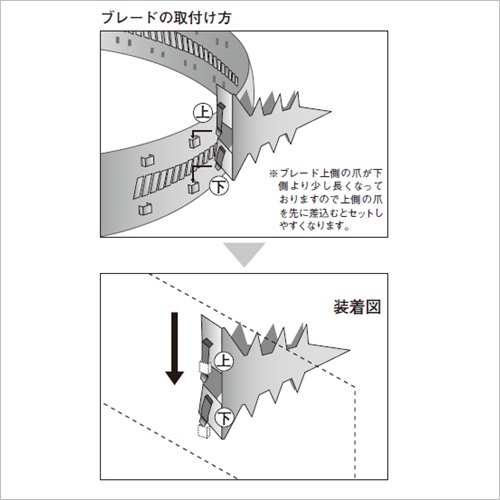 ブレードの取付け方

上

下

※ブレード上側の爪が下側より少し長くなっておりますので上側の爪を先に差込むとセットしやすくなります。

装着図

上

下