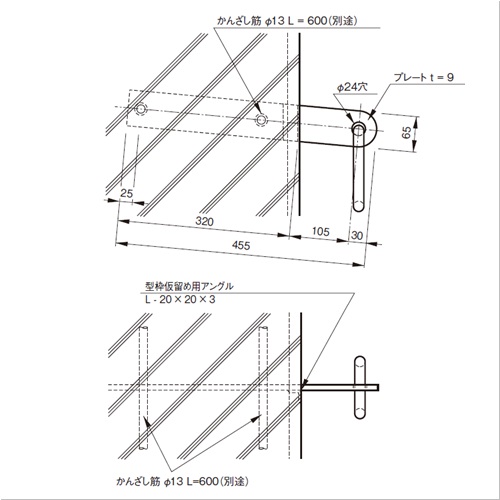 かんざし筋 φ13 L = 600(別途)

φ24穴

プレート t = 9

65

25

320

105

30

455

型枠仮留め用アングル
L - 20 × 20 × 3

かんざし筋 φ13 L=600(別途)