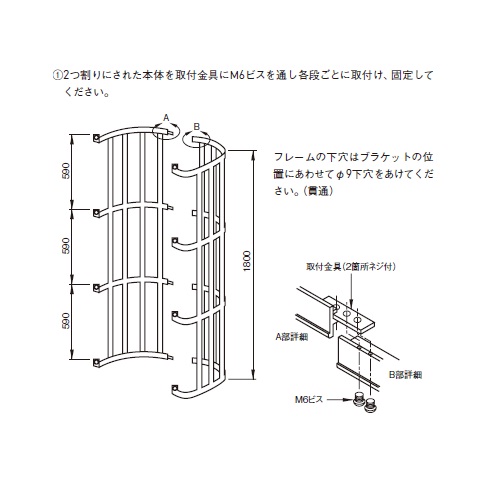 ①2つ割りにされた本体を取付金具にM6ビスを通し各段ごとに取付け、固定してください。

A

B

590

590

590

1800

フレームの下穴はブラケットの位置にあわせてφ9下穴をあけてください。(貫通)

取付金具(2箇所ネジ付)

A部詳細

B部詳細

M6ビス