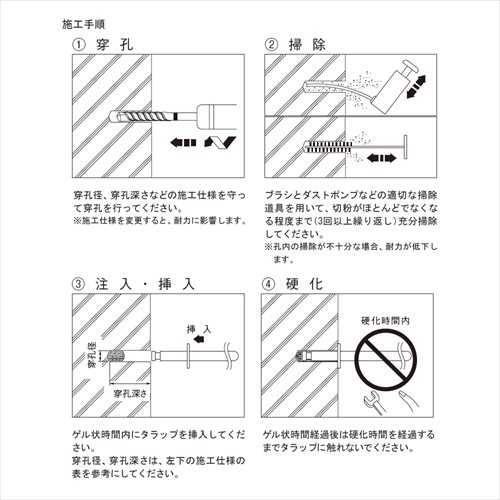 施工手順

① 穿 孔

穿孔径、穿孔深さなどの施工仕様を守って穿孔を行ってください。
※施工仕様を変更すると、耐力に影響します。

② 掃 除

ブラシとダストポンプなどの適切な掃除道具を用いて、切粉がほとんどでなくなる程度まで(3回以上繰り返し)充分掃除してください。
※孔内の掃除が不十分な場合、耐力が低下します。

③ 注 入 ・ 挿 入

挿 入

穿孔径

穿孔深さ

ゲル状時間内にタラップを挿入してください。
穿孔径、穿孔深さは、左下の施工仕様の表を参考にしてください。

④ 硬 化

硬化時間内

ゲル状時間経過後は硬化時間を経過するまでタラップに触れないでください。