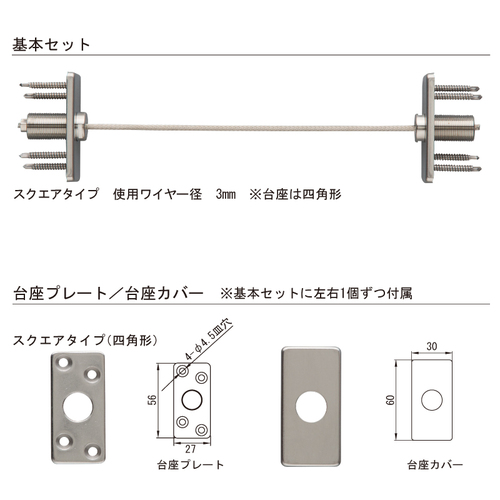 基本セット

スクエアタイプ　使用ワイヤー径　3mm　※台座は四角形

台座プレート／台座カバー　※基本セットに左右1個ずつ付属

スクエアタイプ（四角形）

4-φ4.5皿穴

56

27

台座プレート

30

60

台座カバー