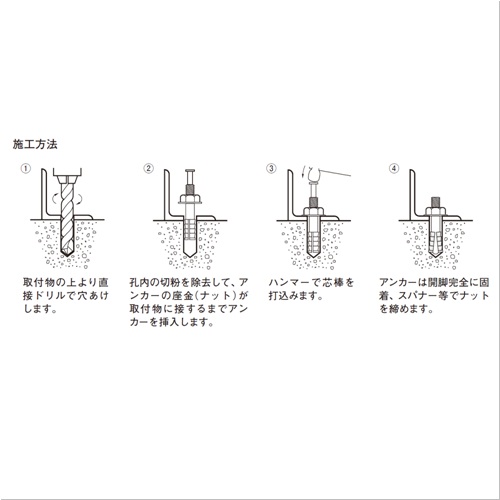 施工方法

①

取付物の上より直接ドリルで穴あけします。

②

孔内の切粉を除去して、アンカーの座金(ナット)が取付物に接するまでアンカーを挿入します。

③

ハンマーで芯棒を打込みます。

④

アンカーは開脚完全に固着、スパナー等でナットを締めます。