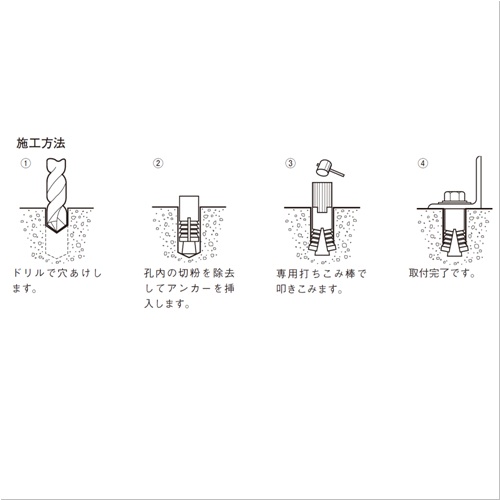 施工方法

①
ドリルで穴あけします。

②
孔内の切粉を除去してアンカーを挿入します。

③
専用打ちこみ棒で叩きこみます。

④
取付完了です。