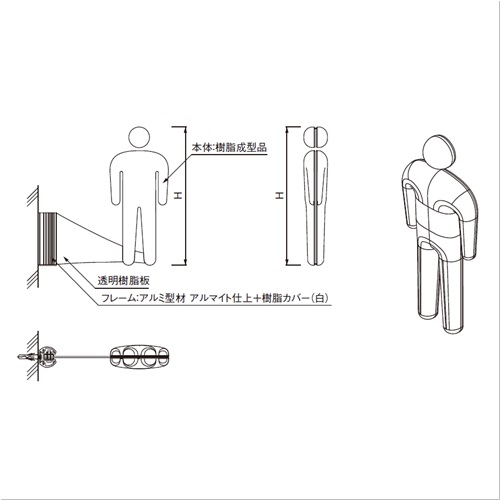 本体:樹脂成型品

H

H

透明樹脂板

フレーム:アルミ型材 アルマイト仕上+樹脂カバー(白)