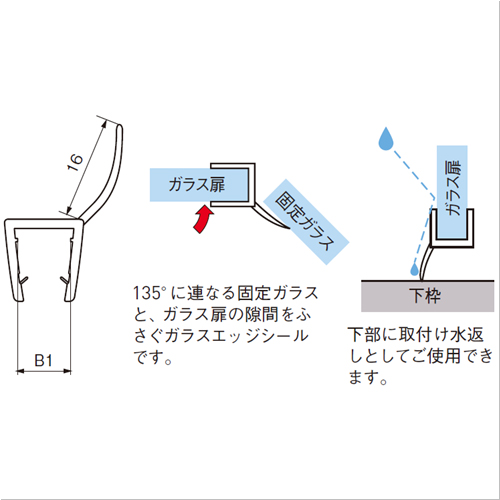 16

B1

ガラス扉

固定ガラス

135° に連なる固定ガラスと、ガラス扉の隙間をふさぐガラスエッジシールです。

ガラス扉

下枠

下部に取付け水返しとしてご使用できます。