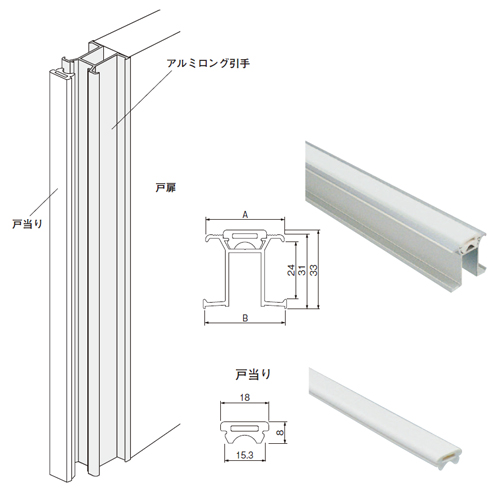 アルミロング引手

戸扉

戸当り

A

24

31

33

B

戸当り

18

8

15.3