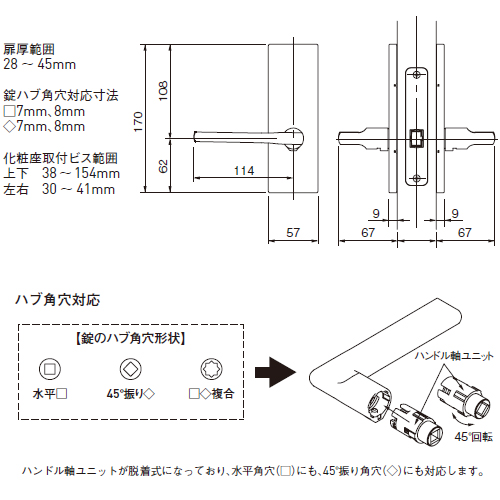 扉厚範囲
28 ~ 45mm

錠ハブ角穴対応寸法
□7mm、8mm
◇7mm、8mm

化粧座取付ビス範囲
上下　38 ~ 154mm
左右　30 ~ 41mm

170
108
62
114
57
9
9
67
67

ハブ角穴対応

【錠のハブ角穴形状】
水平□
45°振り◇
□◇複合

ハンドル軸ユニット
45°回転

ハンドル軸ユニットが脱着式になっており、水平角穴(□)にも、45°振り角穴(◇)にも対応します。